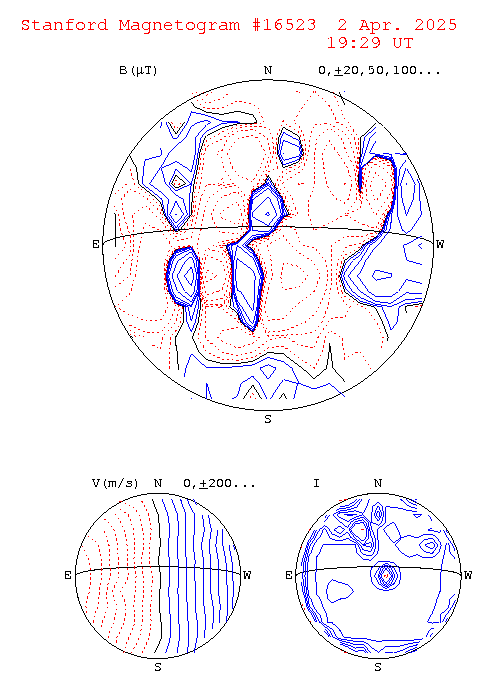 Stanford Magnetogram #16523 2 Apr. 2025
19:29 UT

B(μT) N 0,±20,50,100...

E W

S

V(m/s) N 0,±200...

E W

S

I N

E W

S