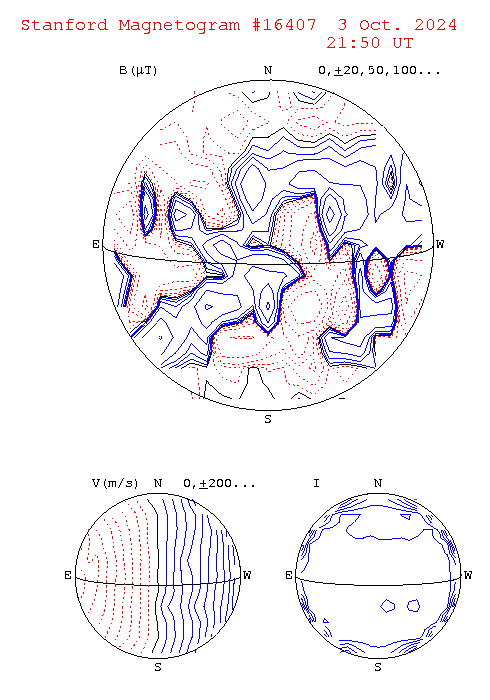 Stanford Magnetogram #16407 3 Oct. 2024
21:50 UT

B(μT) N 0,±20,50,100...

E W

S

V(m/s) N 0,±200...

E W

S

I N

E W

S